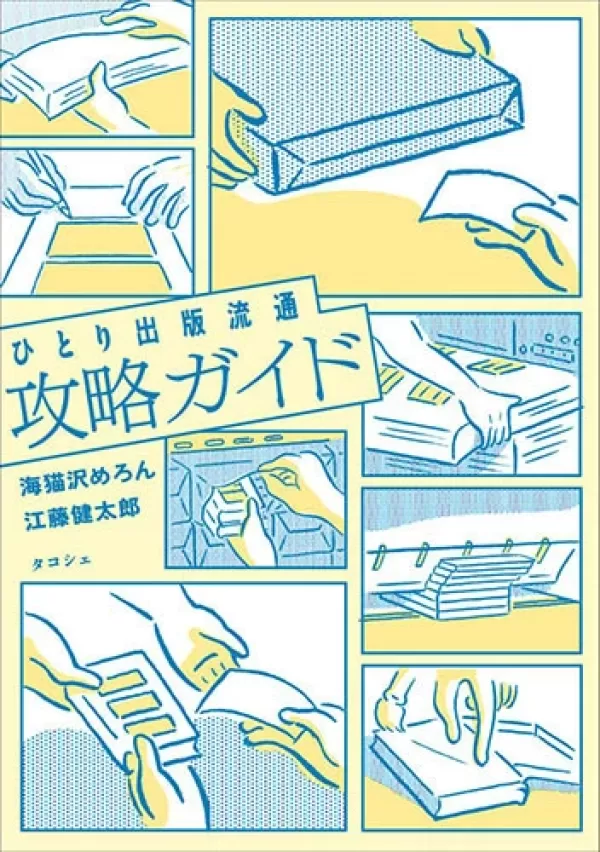 ひとり出版流通
攻略ガイド

海猫沢めろん
江藤健太郎

タコシェ